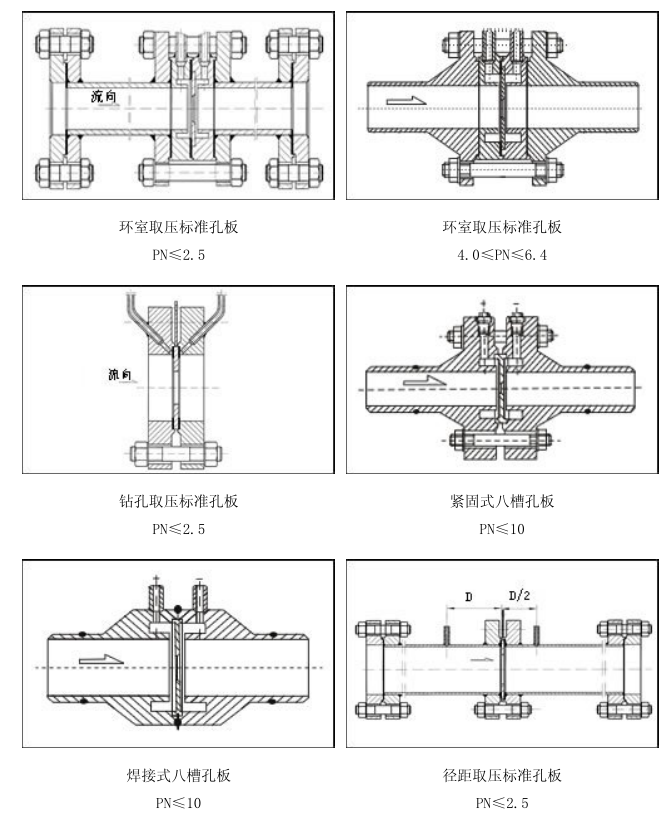 流向

环室取压标准孔板
PN≤2.5

环室取压标准孔板
4.0≤PN≤6.4

流向

钻孔取压标准孔板
PN≤2.5

+ -

紧固式八槽孔板
PN≤10

+ -

焊接式八槽孔板
PN≤10

D D/2

径距取压标准孔板
PN≤2.5