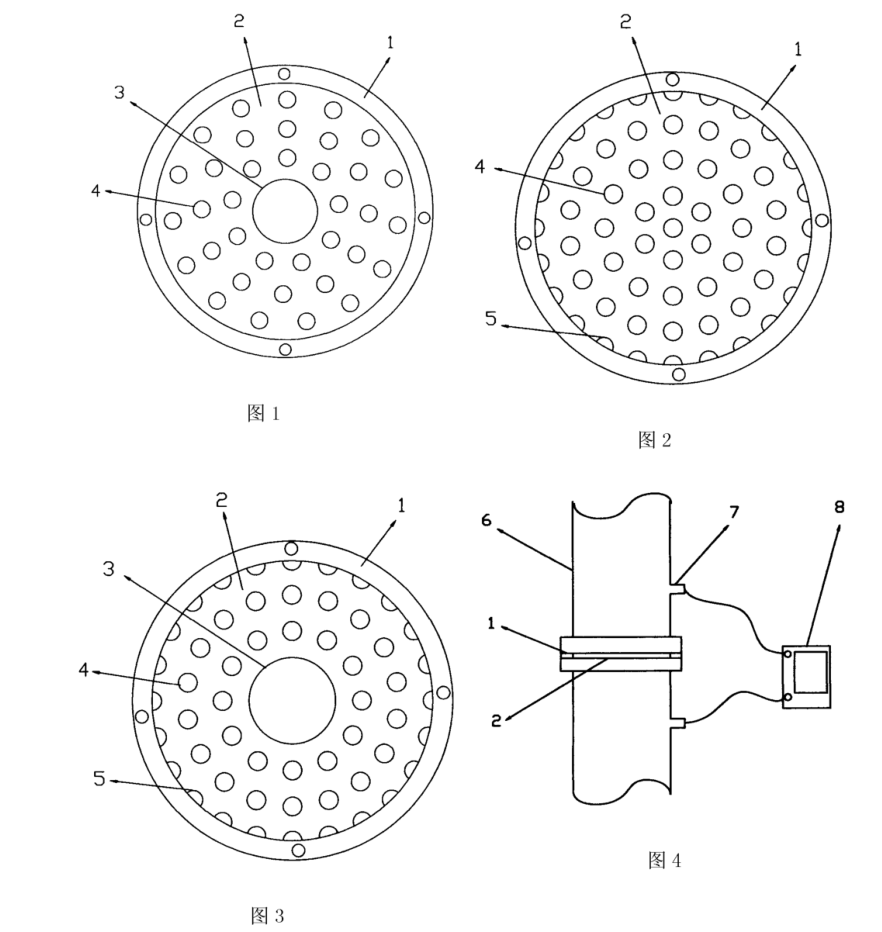 2
1
3
4

图 1

2
1
4
5

图 2

2
1
3
4
5

图 3

6
7
8
1
2

图 4